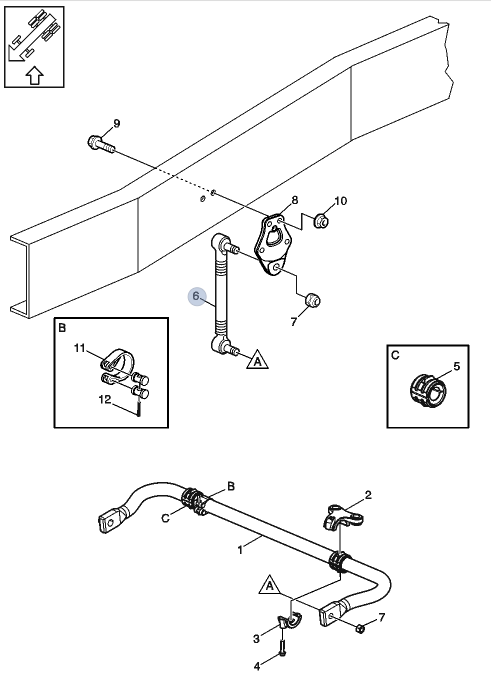 9
8
10
6
7
A
B
11
12
C
5
B
C
2
1
A
7
3
4