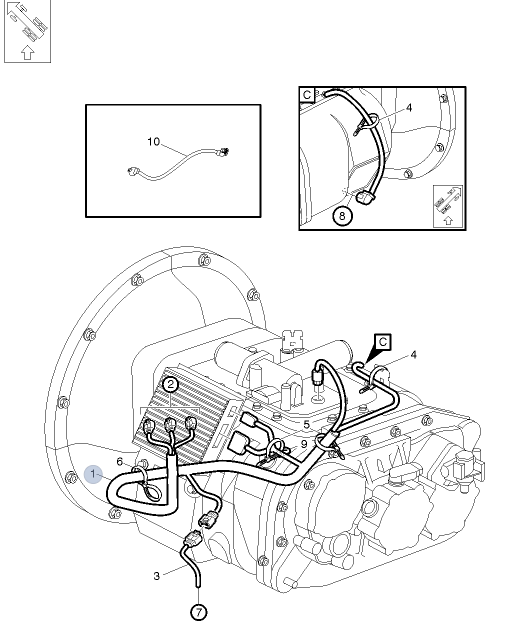 10

C
4
8

C
4
2
5
9
6
1
3
7